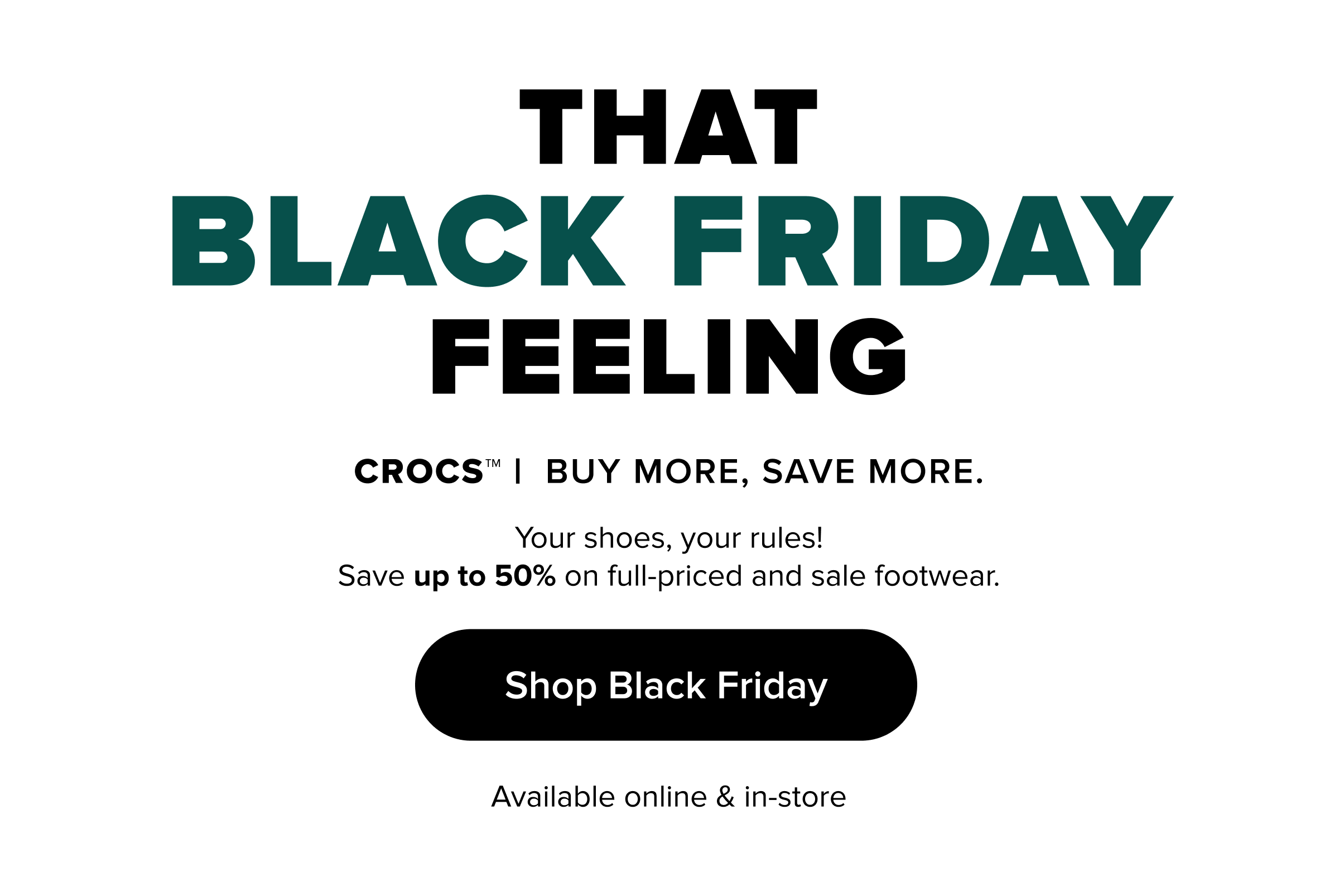 THAT
BLACK FRIDAY
FEELING

CROCS™ | BUY MORE, SAVE MORE.

Your shoes, your rules!
Save up to 50% on full-priced and sale footwear.

Shop Black Friday

Available online & in-store