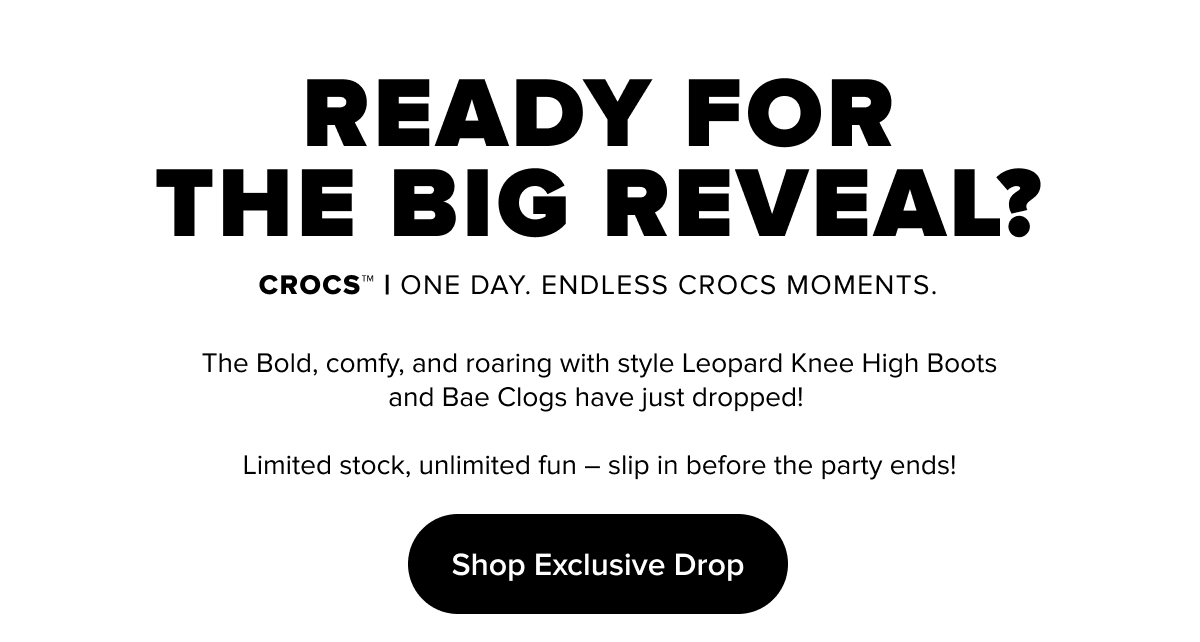 READY FOR THE BIG REVEAL?

CROCS™ | ONE DAY. ENDLESS CROCS MOMENTS.

The Bold, comfy, and roaring with style Leopard Knee High Boots and Bae Clogs have just dropped!

Limited stock, unlimited fun – slip in before the party ends!

Shop Exclusive Drop