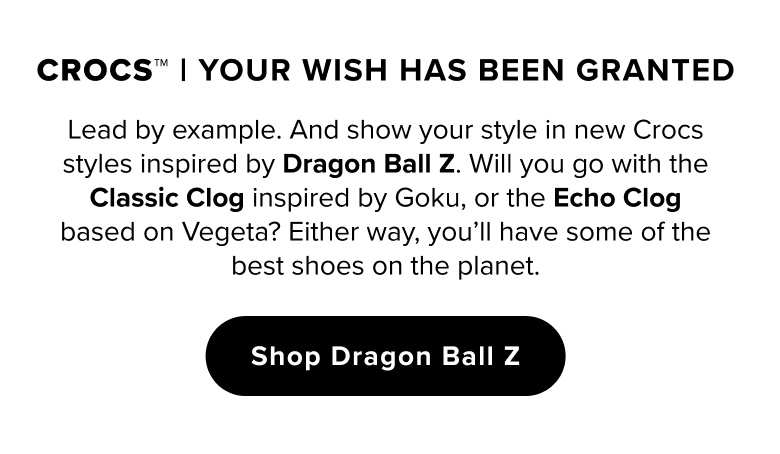 CROCS™ | YOUR WISH HAS BEEN GRANTED

Lead by example. And show your style in new Crocs styles inspired by Dragon Ball Z. Will you go with the Classic Clog inspired by Goku, or the Echo Clog based on Vegeta? Either way, you'll have some of the best shoes on the planet.

Shop Dragon Ball Z