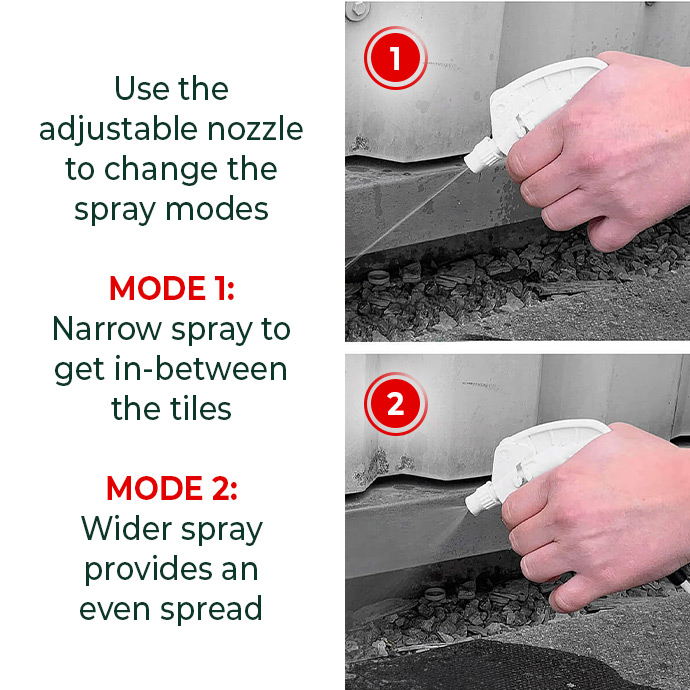 Use the adjustable nozzle to change the spray modes

MODE 1:
Narrow spray to get in-between the tiles

MODE 2:
Wider spray provides an even spread

1

2