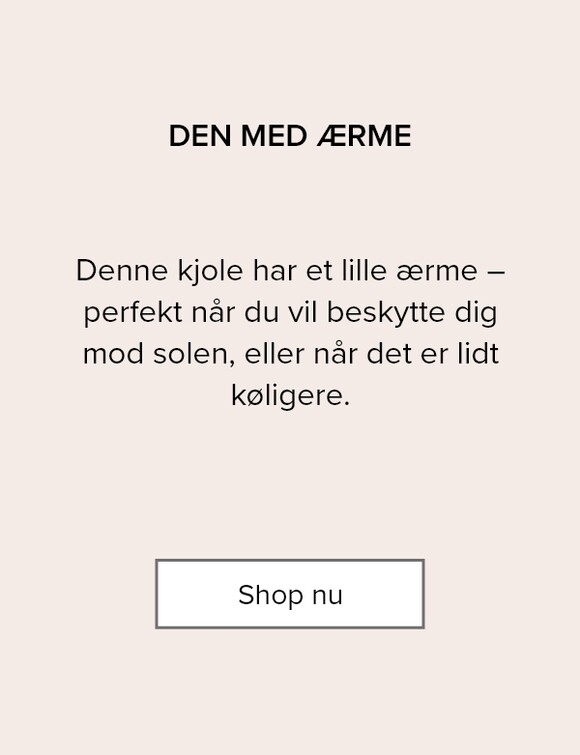 DEN MED ÆRME

Denne kjole har et lille ærme – perfekt når du vil beskytte dig mod solen, eller når det er lidt køligere.

Shop nu