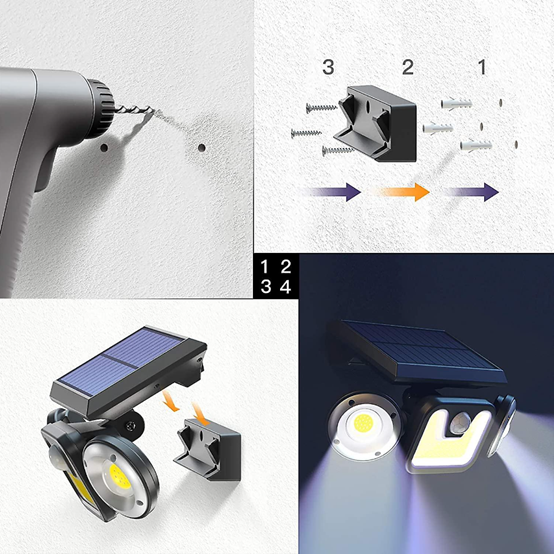 3 2 1

1 2
3 4